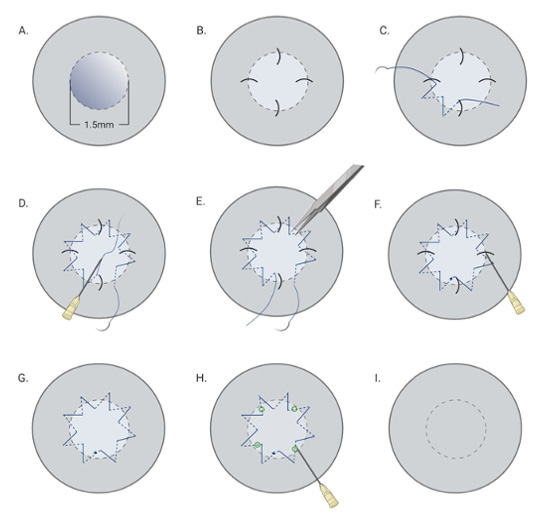 A.

1.5mm

B.

C.

D.

E.

F.

G.

H.

I.