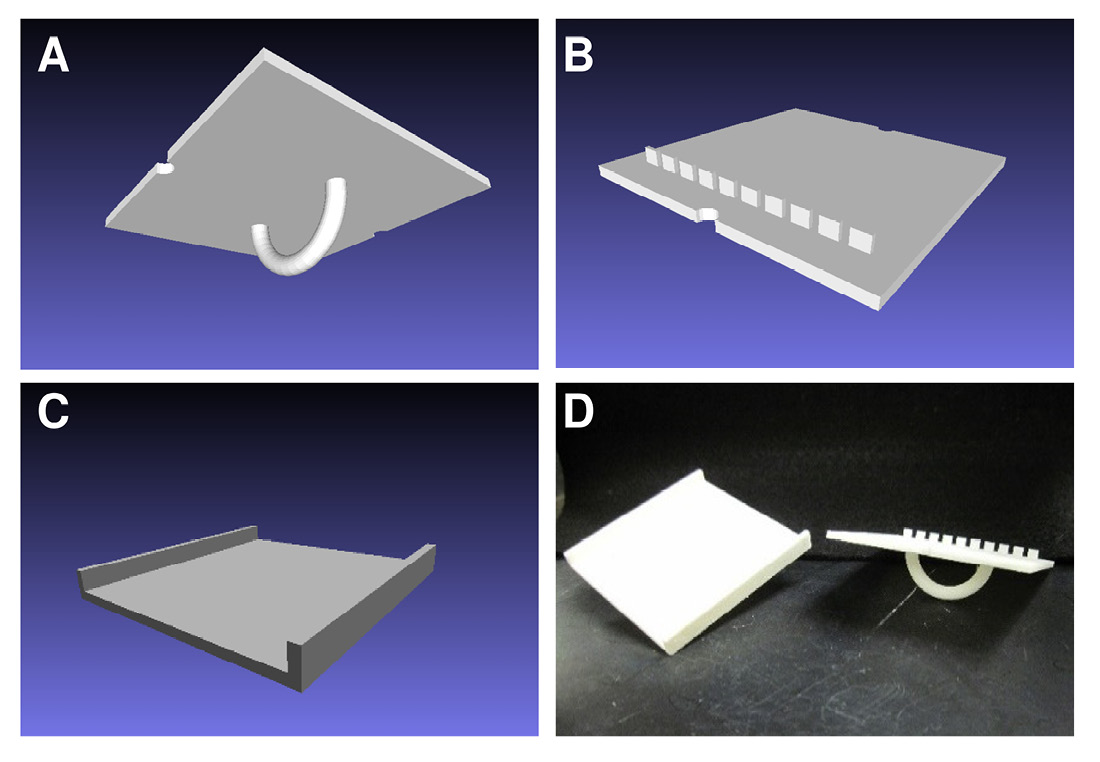 A

B

C

D