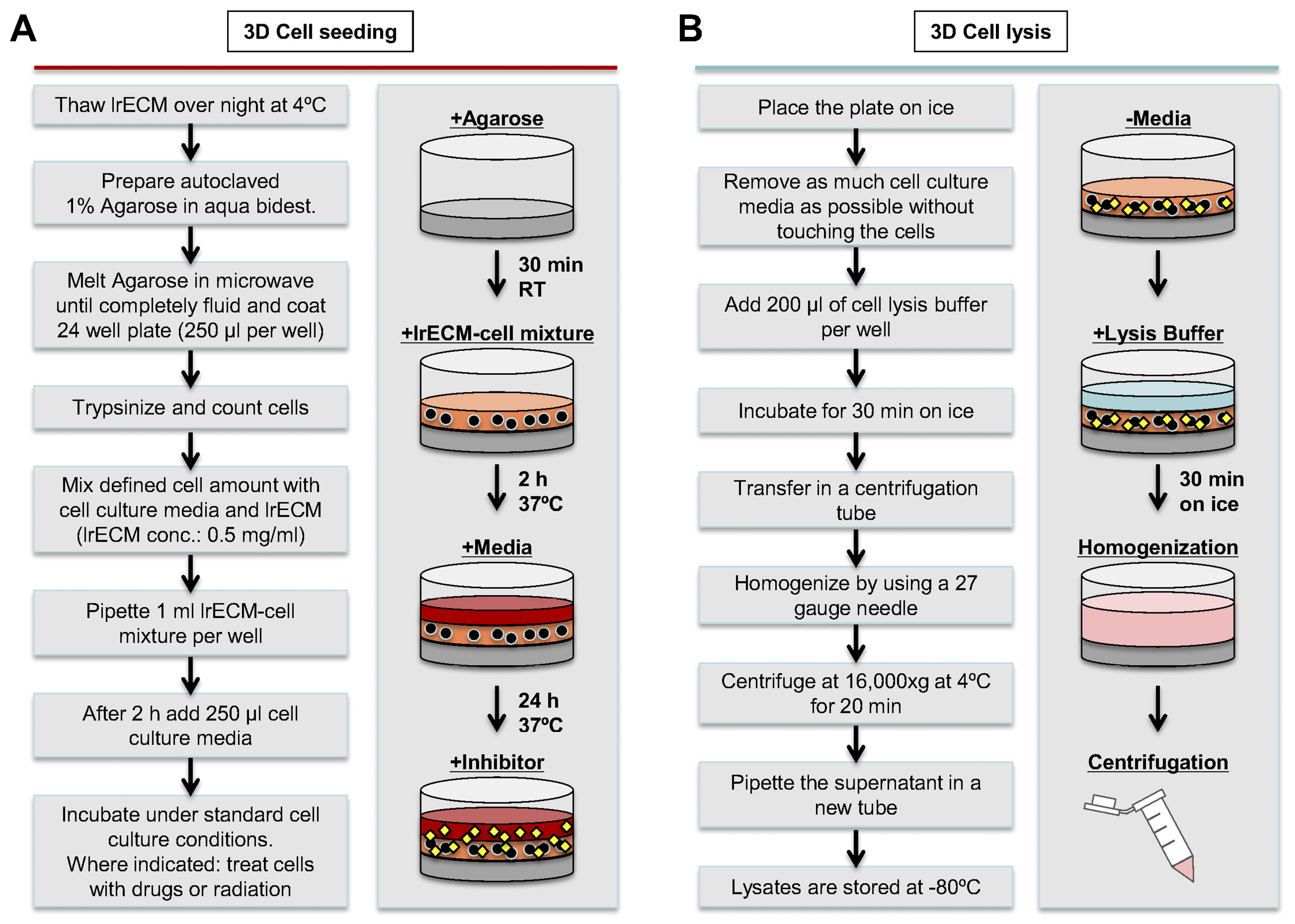 A

3D Cell seeding

Thaw lrECM over night at 4ºC

Prepare autoclaved 1% Agarose in aqua bidest.

Melt Agarose in microwave until completely fluid and coat 24 well plate (250 µl per well)

Trypsinize and count cells

Mix defined cell amount with cell culture media and lrECM (lrECM conc.: 0.5 mg/ml)

Pipette 1 ml lrECM-cell mixture per well

After 2 h add 250 µl cell culture media

Incubate under standard cell culture conditions. Where indicated: treat cells with drugs or radiation

+Agarose

30 min RT

+lrECM-cell mixture

2 h 37ºC

+Media

24 h 37ºC

+Inhibitor

B

3D Cell lysis

Place the plate on ice

Remove as much cell culture media as possible without touching the cells

Add 200 µl of cell lysis buffer per well

Incubate for 30 min on ice

Transfer in a centrifugation tube

Homogenize by using a 27 gauge needle

Centrifuge at 16,000xg at 4ºC for 20 min

Pipette the supernatant in a new tube

Lysates are stored at -80ºC

-Media

+Lysis Buffer

30 min on ice

Homogenization

Centrifugation